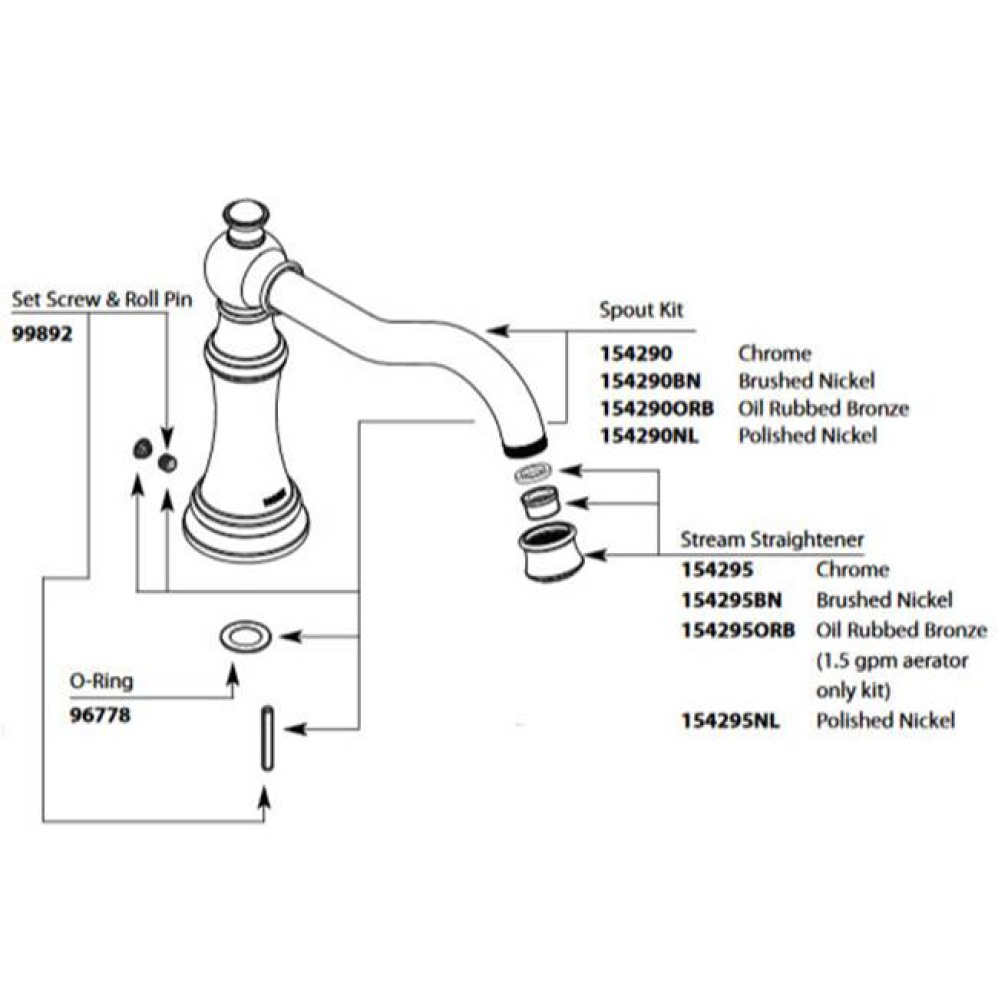 Set Screw & Roll Pin
99892

Spout Kit
154290 Chrome
154290BN Brushed Nickel
154290ORB Oil Rubbed Bronze
154290NL Polished Nickel

Stream Straightener
154295 Chrome
154295BN Brushed Nickel
154295ORB Oil Rubbed Bronze (1.5 gpm aerator only kit)
154295NL Polished Nickel

O-Ring
96778