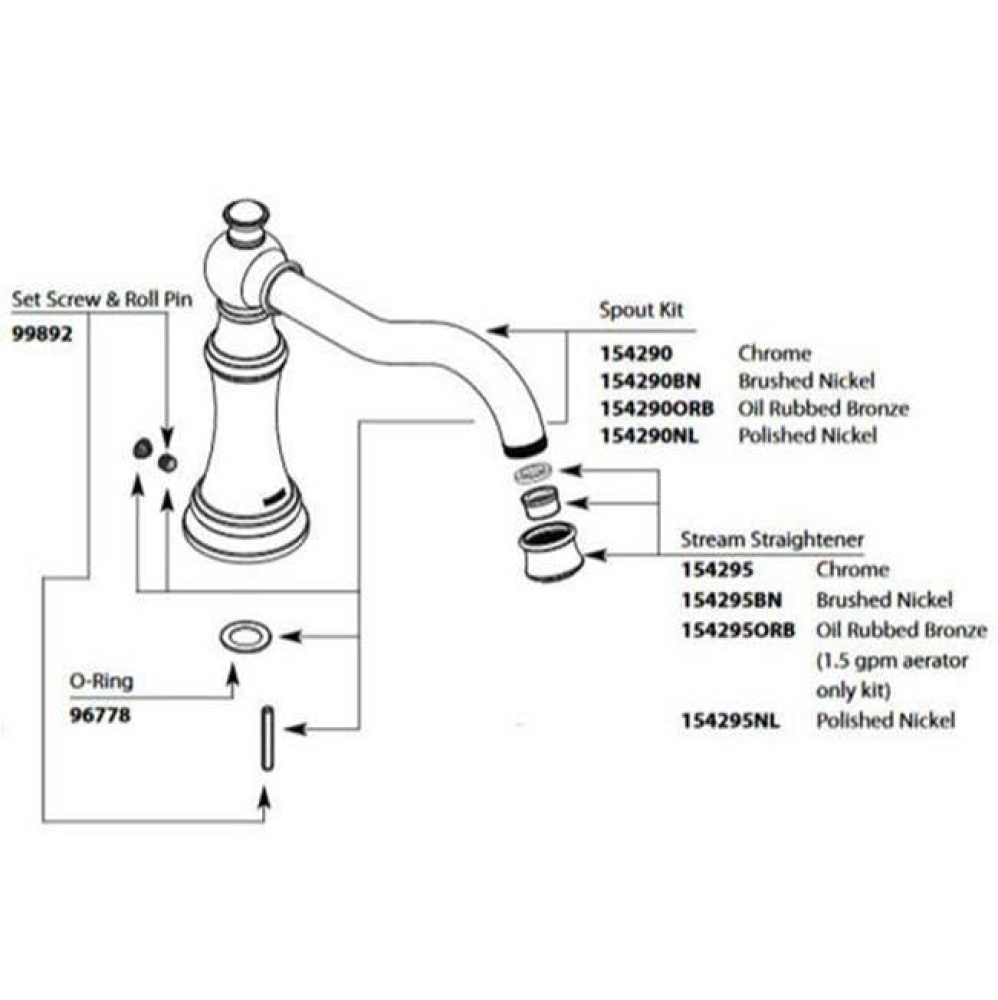 Set Screw & Roll Pin
99892

Spout Kit
154290 Chrome
154290BN Brushed Nickel
154290ORB Oil Rubbed Bronze
154290NL Polished Nickel

Stream Straightener
154295 Chrome
154295BN Brushed Nickel
154295ORB Oil Rubbed Bronze (1.5 gpm aerator only kit)
154295NL Polished Nickel

O-Ring
96778